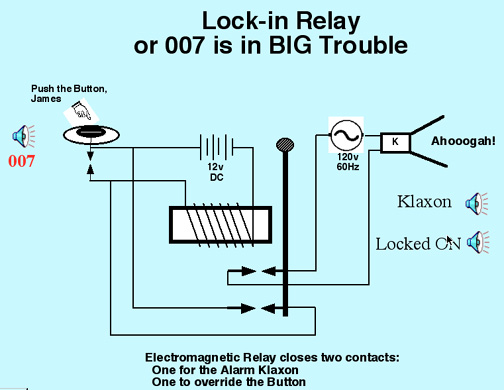 Lock-in Relay
or 007 is in BIG Trouble

Push the Button, James

007

12v
DC

120v
60Hz

K

Ahooogah!

Klaxon

Locked ON

Electromagnetic Relay closes two contacts:
One for the Alarm Klaxon
One to override the Button