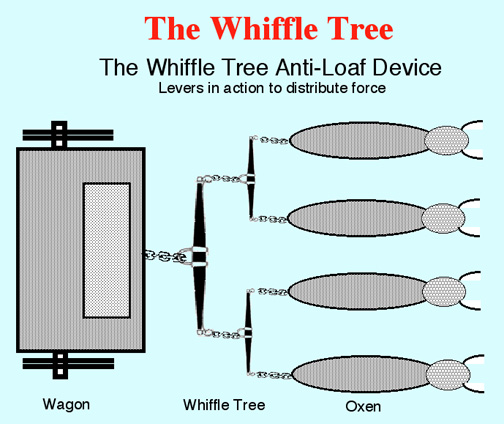 The Whiffle Tree

The Whiffle Tree Anti-Loaf Device

Levers in action to distribute force

Wagon

Whiffle Tree

Oxen